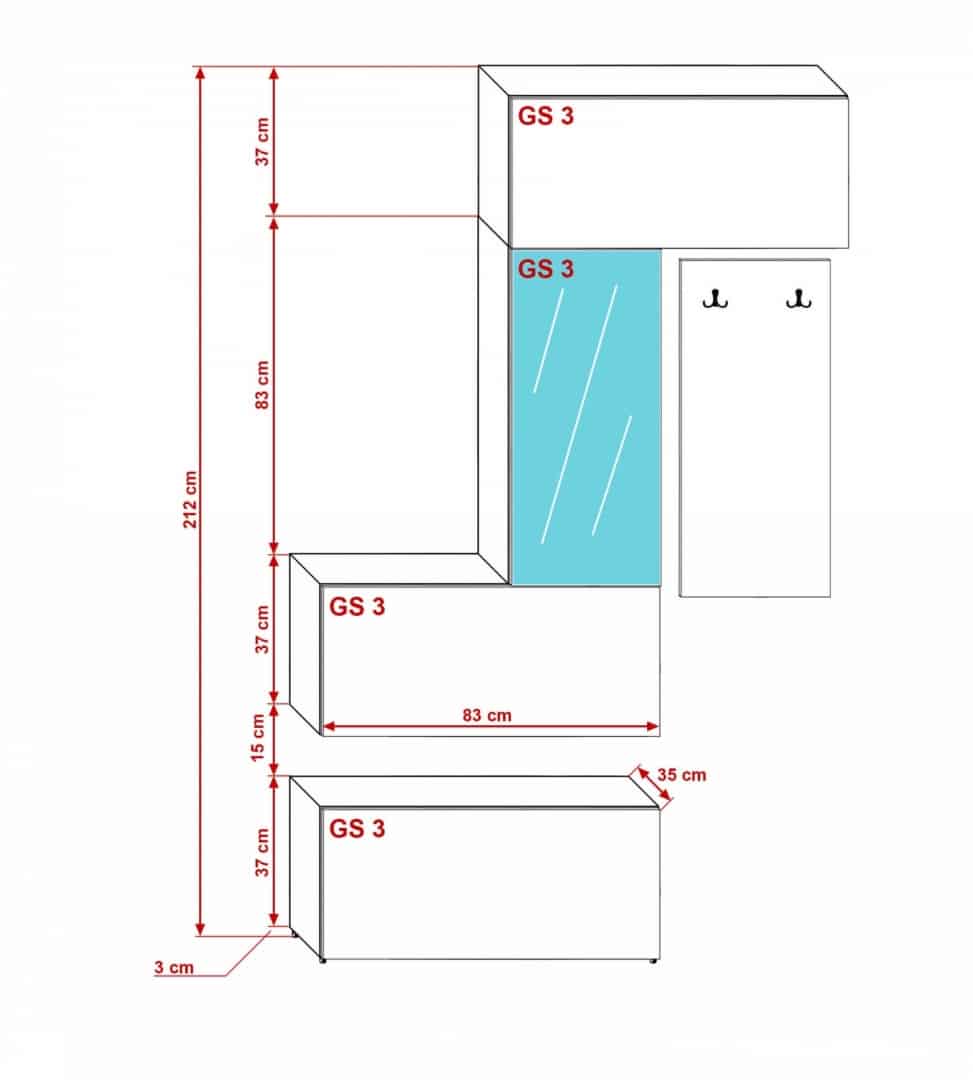 212 cm
37 cm
83 cm
37 cm
15 cm
37 cm
3 cm
GS 3
GS 3
GS 3
83 cm
35 cm
GS 3